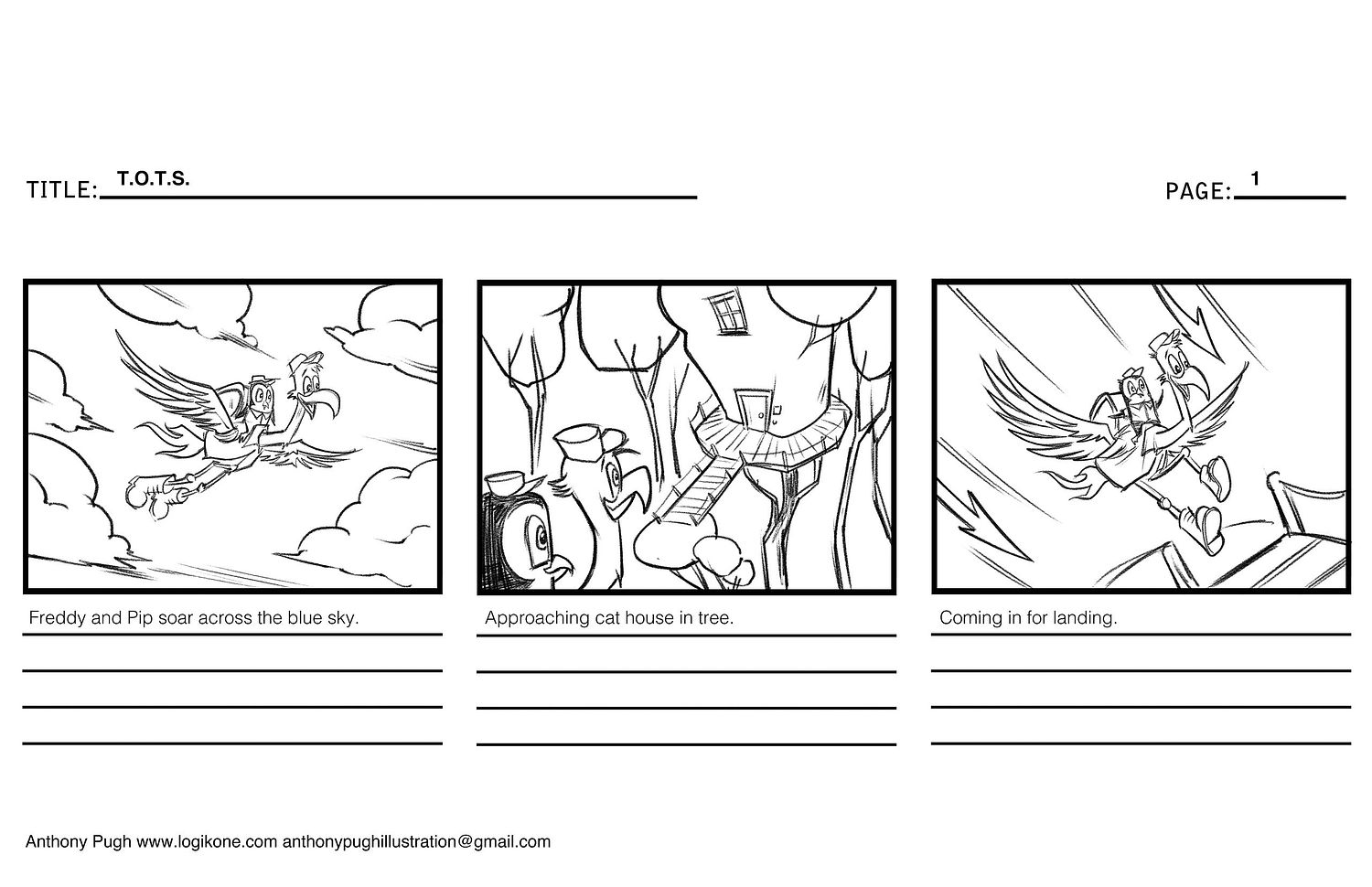 TITLE: T.O.T.S.

PAGE: 1

Freddy and Pip soar across the blue sky.

Approaching cat house in tree.

Coming in for landing.

Anthony Pugh www.logikone.com anthonypughillustration@gmail.com